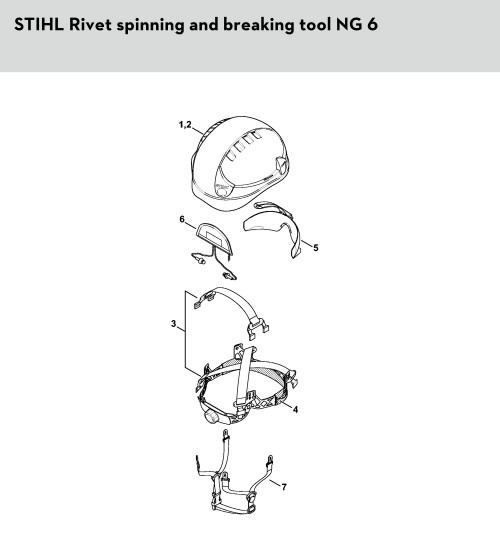 STIHL Rivet spinning and breaking tool NG 6

1,2
6
5
3
4
7